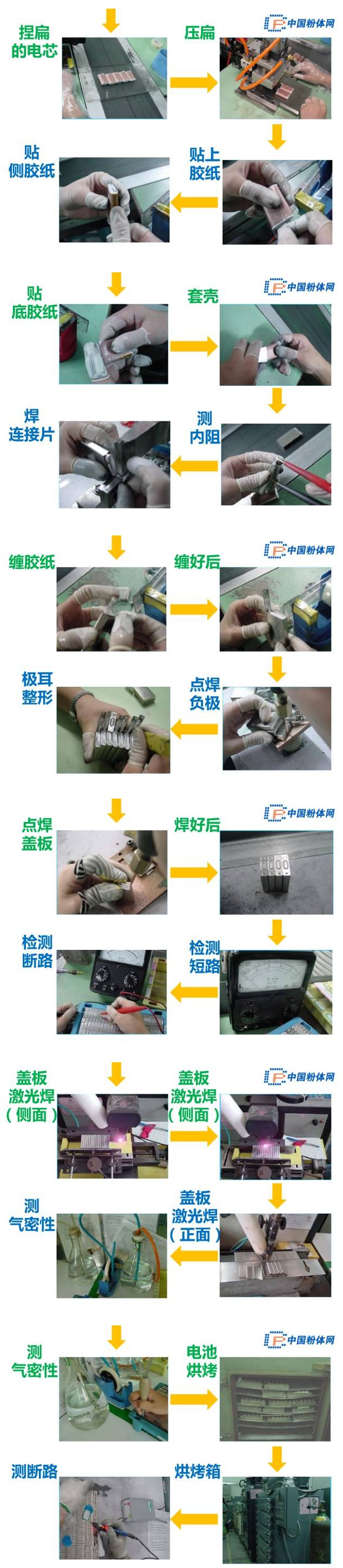 捏扁的电芯

压扁

中国粉体网

贴上胶纸

贴侧胶纸

贴底胶纸

套壳

中国粉体网

测内阻

焊连接片

缠胶纸

缠好后

中国粉体网

点焊负极

极耳整形

点焊盖板

焊好后

中国粉体网

检测短路

检测断路

盖板激光焊（侧面）

盖板激光焊（侧面）

中国粉体网

盖板激光焊（正面）

测气密性

测气密性

电池烘烤

中国粉体网

烘烤箱

测断路