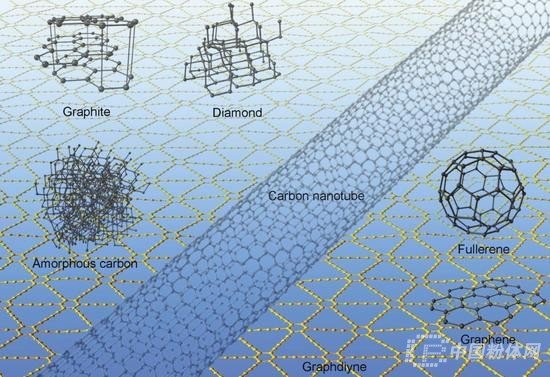 Graphite

Diamond

Amorphous carbon

Carbon nanotube

Fullerene

Graphene

Graphdiyne

中国粉体网