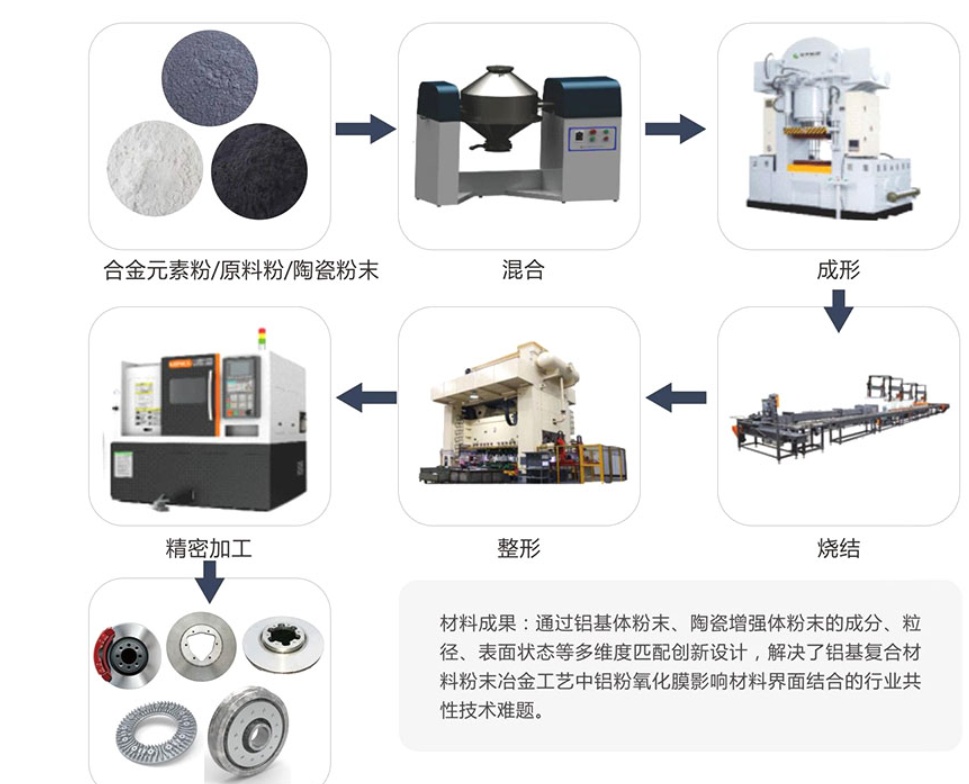 合金元素粉/原料粉/陶瓷粉末

混合

成形

烧结

整形

精密加工

材料成果：通过铝基体粉末、陶瓷增强体粉末的成分、粒径、表面状态等多维度匹配创新设计，解决了铝基复合材料粉末冶金工艺中铝粉氧化膜影响材料界面结合的行业共性技术难题。