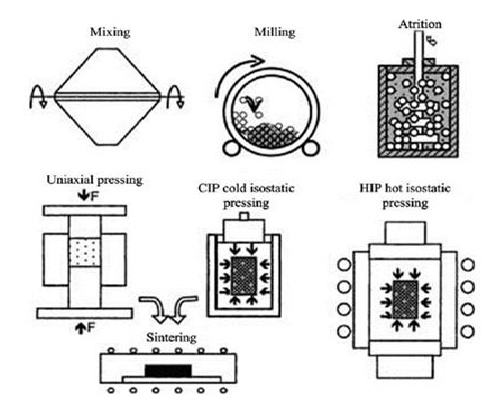 Mixing

Milling

Atrition

Uniaxial pressing

F

F

CIP cold isostatic pressing

HIP hot isostatic pressing

Sintering