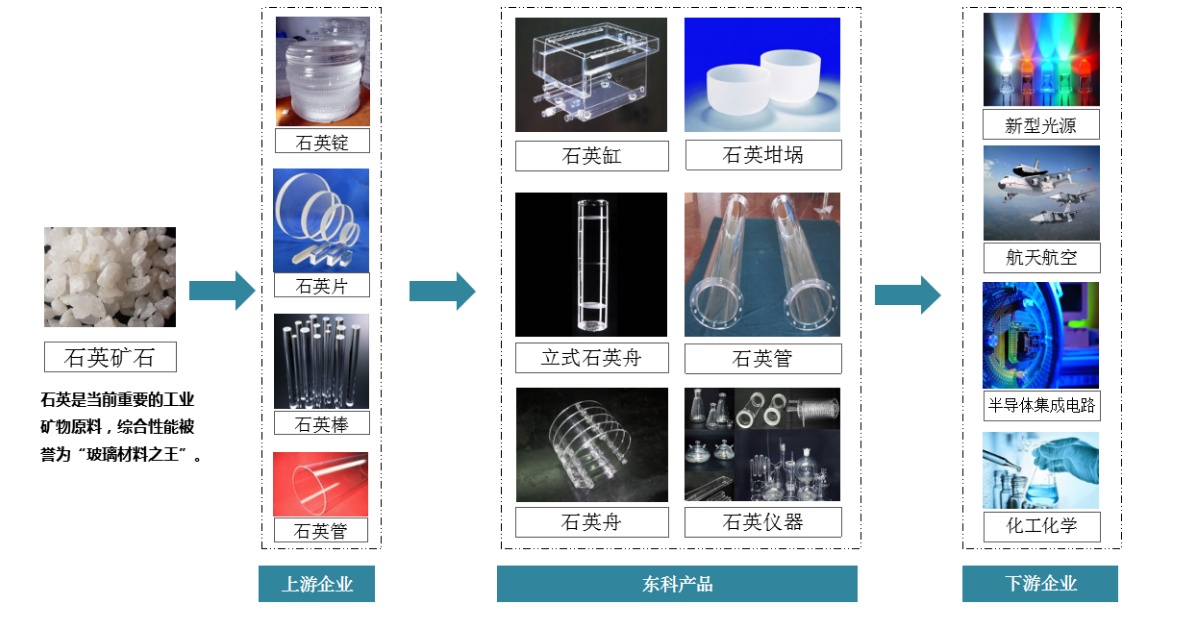 石英矿石

石英是当前重要的工业矿物原料，综合性能被誉为“玻璃材料之王”。

石英锭
石英片
石英棒
石英管

上游企业

石英缸
石英坩埚
立式石英舟
石英管
石英舟
石英仪器

东科产品

新型光源
航天航空
半导体集成电路
化工化学

下游企业